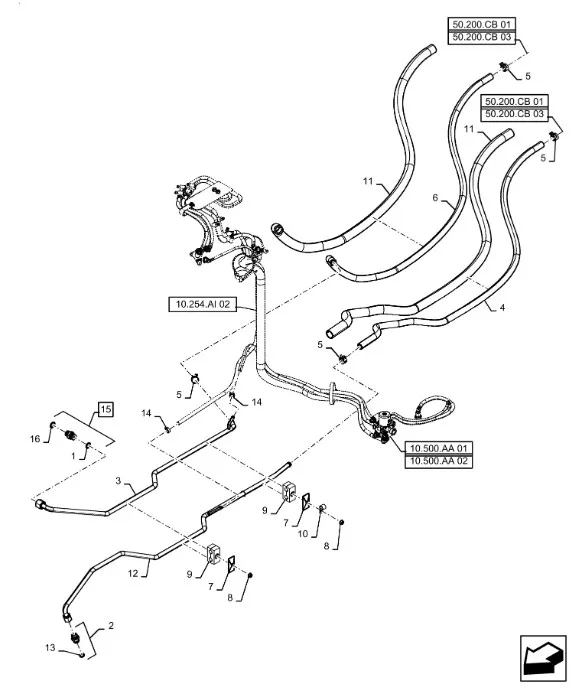 50.200.CB 01
50.200.CB 03
5
50.200.CB 01
50.200.CB 03
5
11
11
6
4
10.254.AI 02
5
5
14
14
15
16
1
10.500.AA 01
10.500.AA 02
3
9
7
10
8
12
9
7
8
2
13