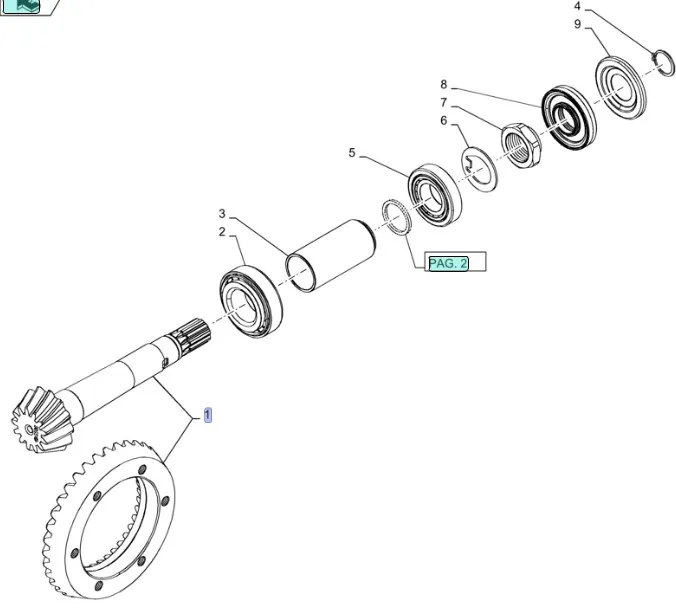 4
9
8
7
6
5
3
2
PAG. 2
1